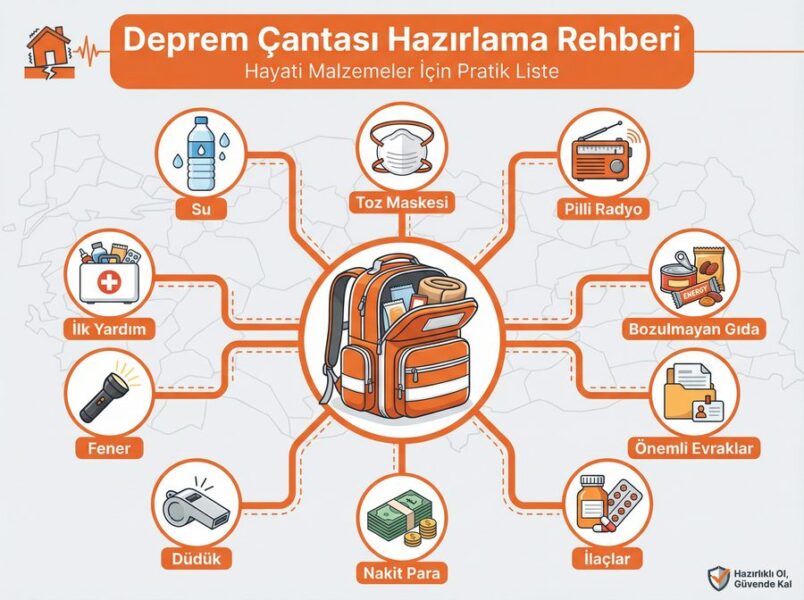 Deprem Çantası Hazırlama Rehberi
Hayati Malzemeler İçin Pratik Liste

Su

Toz Maskesi

Pilli Radyo

İlk Yardım

ENERGY

Bozulmayan Gıda

Fener

Önemli Evraklar

Düdük

Nakit Para

İlaçlar

Hazırlıklı Ol, Güvende Kal